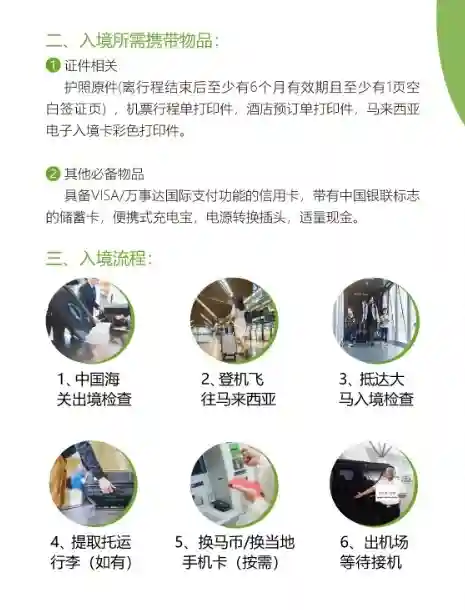 二、入境所需携带物品：

1 证件相关

护照原件(离行程结束后至少有6个月有效期且至少有1页空白签证页），机票行程单打印件，酒店预订单打印件，马来西亚电子入境卡彩色打印件。

2 其他必备物品

具备VISA/万事达国际支付功能的信用卡，带有中国银联标志的储蓄卡，便携式充电宝，电源转换插头，适量现金。

三、入境流程：

1、中国海关出境检查

2、登机飞往马来西亚

3、抵达大马入境检查

4、提取托运行李（如有）

5、换马币/换当地手机卡（按需）

6、出机场等待接机