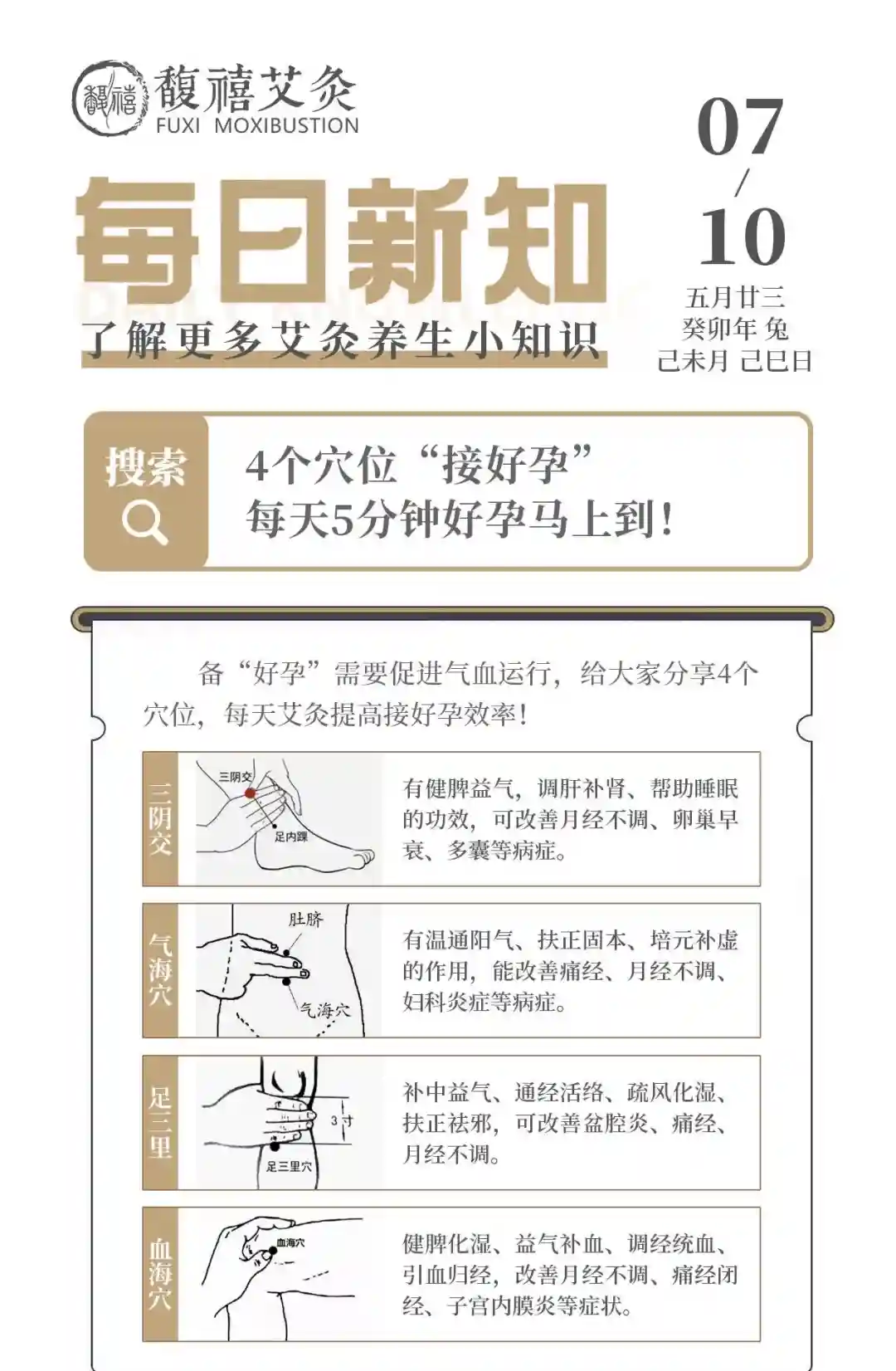 馥禧
馥禧艾灸
FUXI MOXIBUSTION

07
/
10
五月廿三
癸卯年 兔
己未月 己巳日

每日新知
了解更多艾灸养生小知识

搜索
4个穴位“接好孕”
每天5分钟好孕马上到！

备“好孕”需要促进气血运行，给大家分享4个穴位，每天艾灸提高接好孕效率！

三阴交
三阴交
足内踝
有健脾益气，调肝补肾、帮助睡眠的功效，可改善月经不调、卵巢早衰、多囊等病症。

气海穴
肚脐
气海穴
有温通阳气、扶正固本、培元补虚的作用，能改善痛经、月经不调、妇科炎症等病症。

足三里
3寸
足三里穴
补中益气、通经活络、疏风化湿、扶正祛邪，可改善盆腔炎、痛经、月经不调。

血海穴
血海穴
健脾化湿、益气补血、调经统血、引血归经，改善月经不调、痛经闭经、子宫内膜炎等症状。